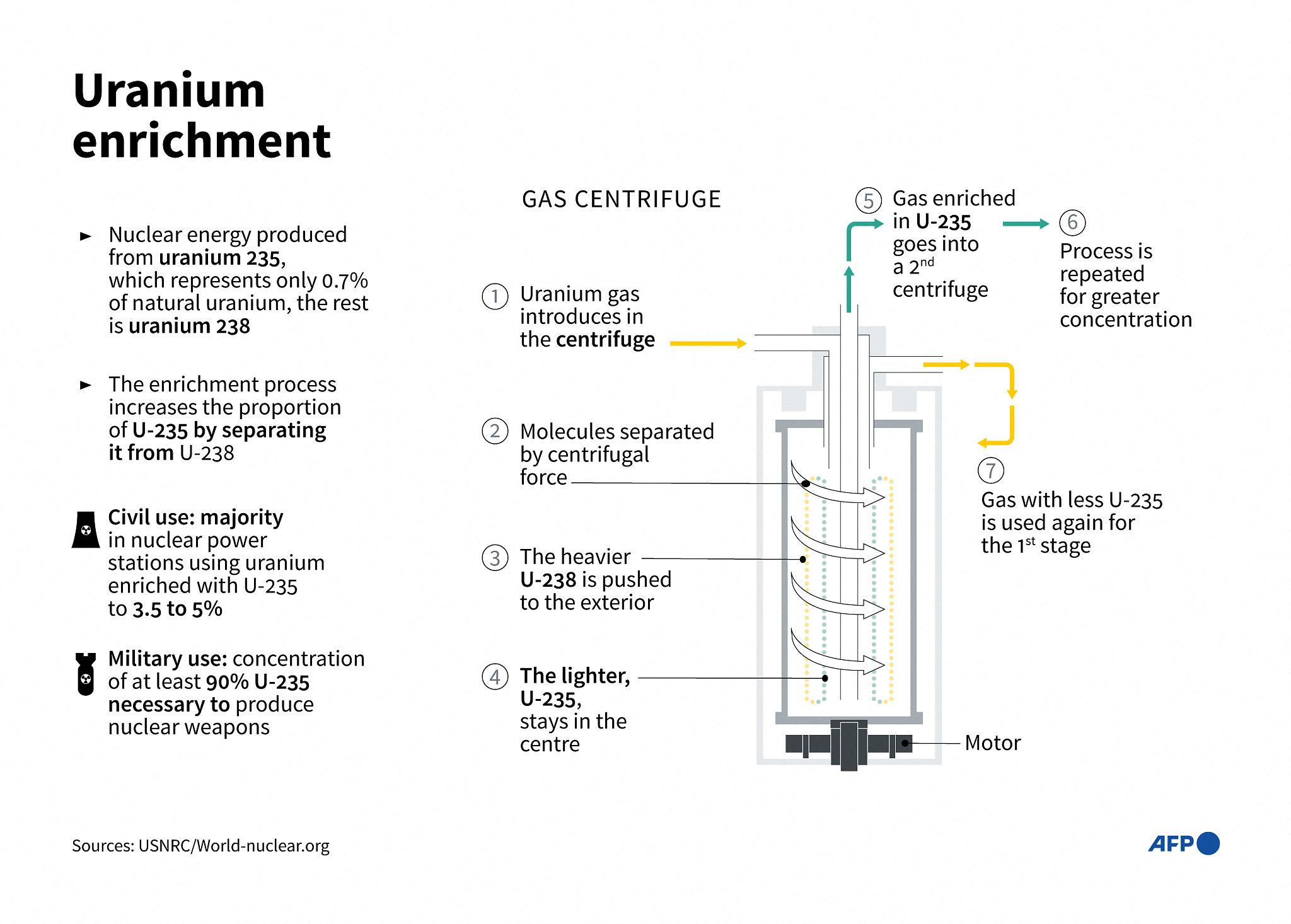 Uranium enrichment

► Nuclear energy produced from uranium 235, which represents only 0.7% of natural uranium, the rest is uranium 238

► The enrichment process increases the proportion of U-235 by separating it from U-238

Civil use: majority in nuclear power stations using uranium enriched with U-235 to 3.5 to 5%

Military use: concentration of at least 90% U-235 necessary to produce nuclear weapons

GAS CENTRIFUGE

1 Uranium gas introduces in the centrifuge

2 Molecules separated by centrifugal force

3 The heavier U-238 is pushed to the exterior

4 The lighter, U-235, stays in the centre

5 Gas enriched in U-235 goes into a 2$^{nd}$ centrifuge

6 Process is repeated for greater concentration

7 Gas with less U-235 is used again for the 1$^{st}$ stage

Motor

Sources: USNRC/World-nuclear.org

AFP