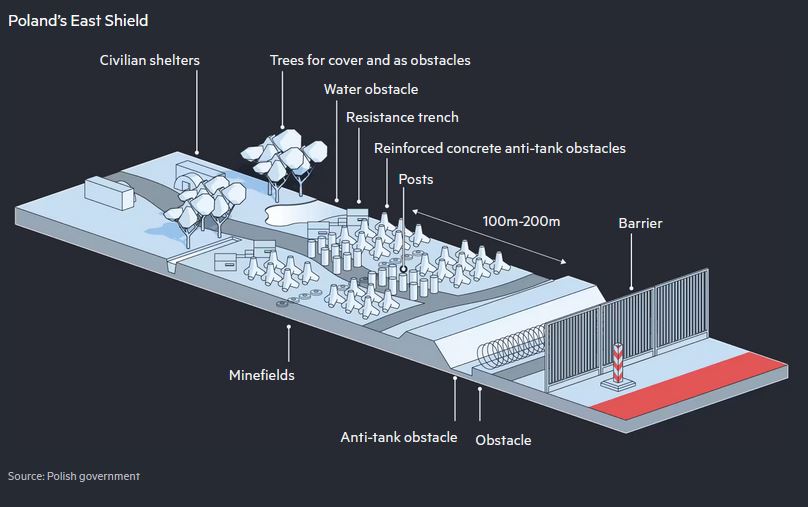 Poland's East Shield

Civilian shelters

Trees for cover and as obstacles

Water obstacle

Resistance trench

Reinforced concrete anti-tank obstacles

Posts

100m-200m

Barrier

Minefields

Anti-tank obstacle

Obstacle

Source: Polish government