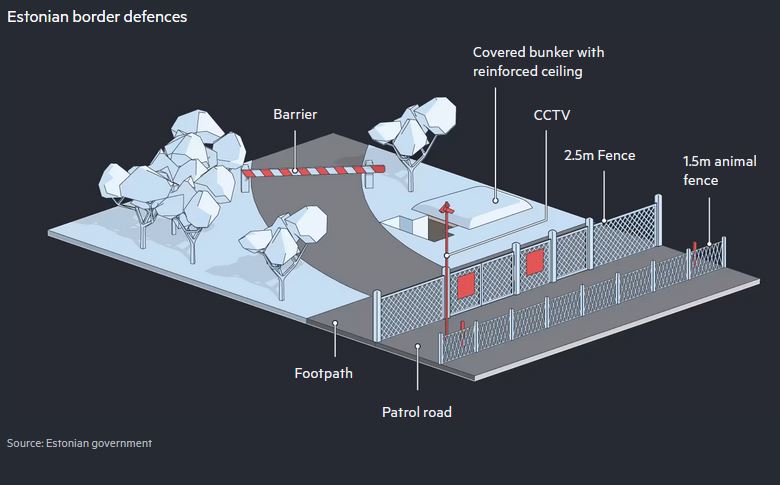 Estonian border defences

Covered bunker with reinforced ceiling

Barrier

CCTV

2.5m Fence

1.5m animal fence

Footpath

Patrol road

Source: Estonian government